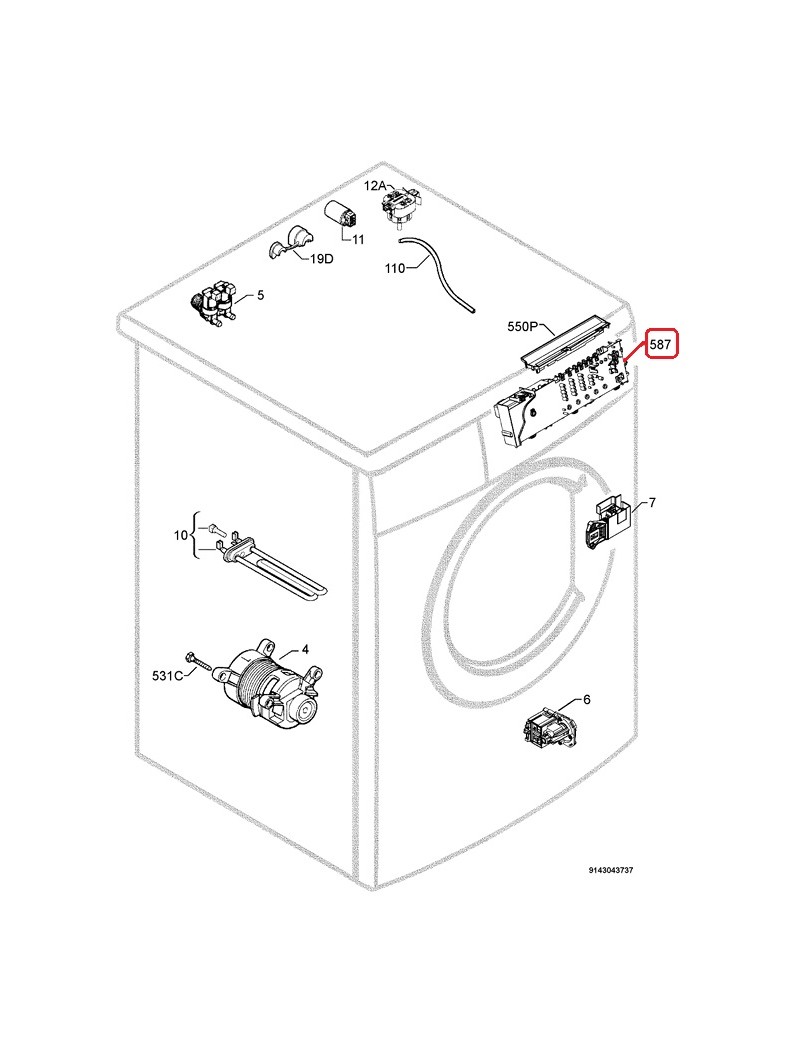 12A
11
19D
110
5
550P
587
7
10
4
531C
6
9143043737