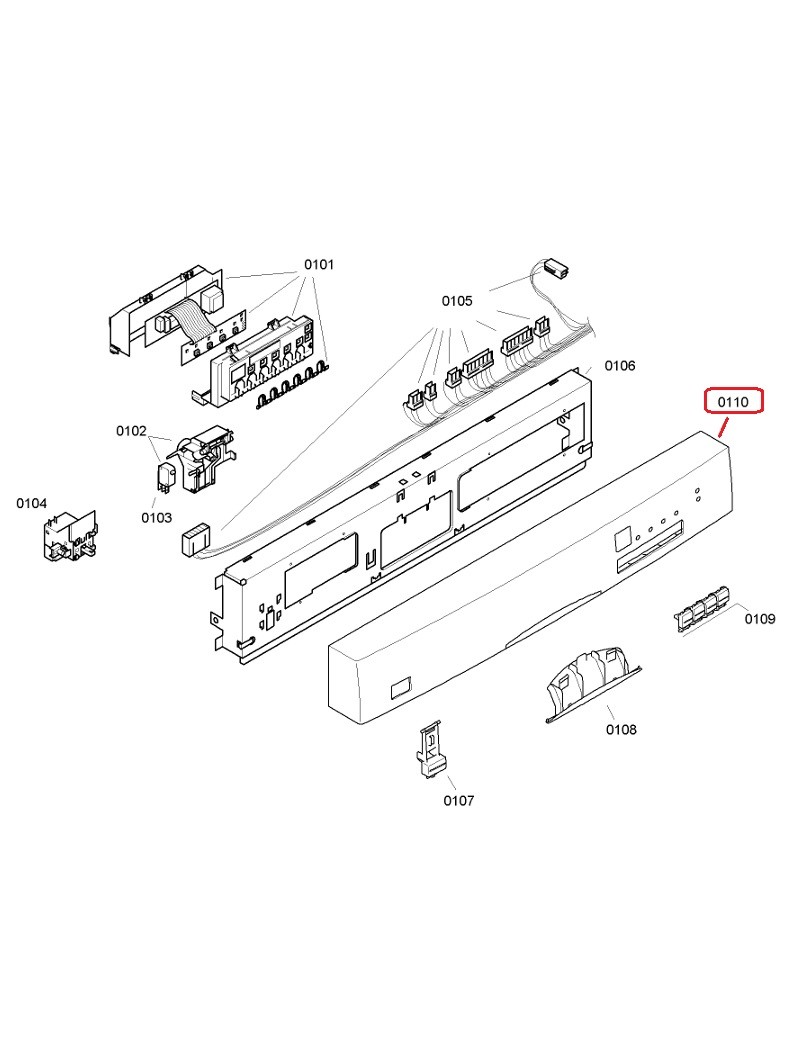 0101
0105
0106
0110
0102
0103
0104
0109
0108
0107