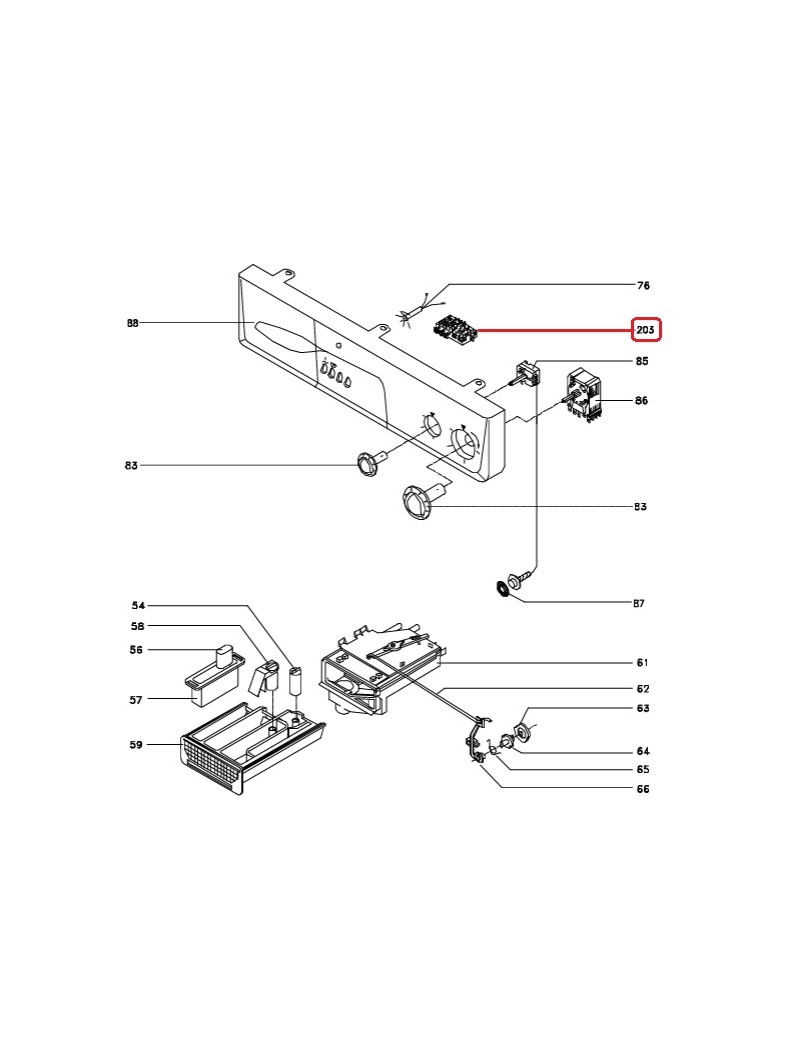 76
88
203
85
86
83
83
87
54
58
56
57
59
61
62
63
64
65
66