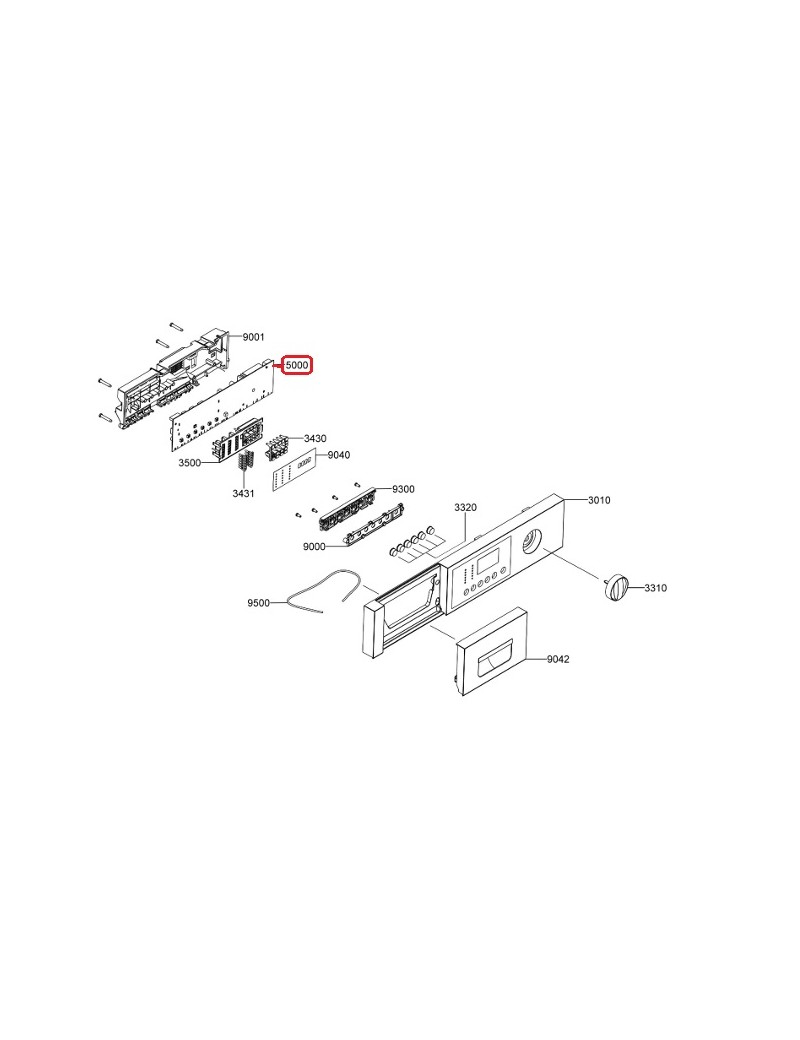 9001
5000
3430
3500
9040
3431
9300
3320
3010
9000
3310
9500
9042