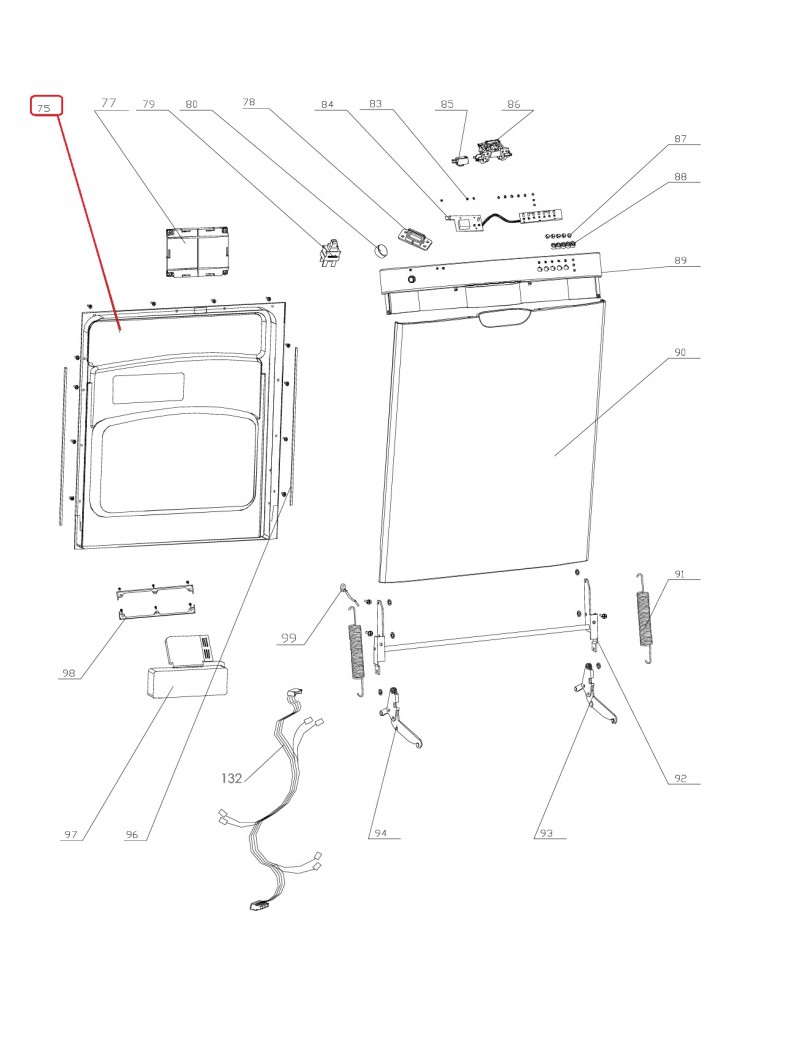 75
77
79
80
78
84
83
85
86
87
88
89
90
91
99
98
132
97
96
94
93
92