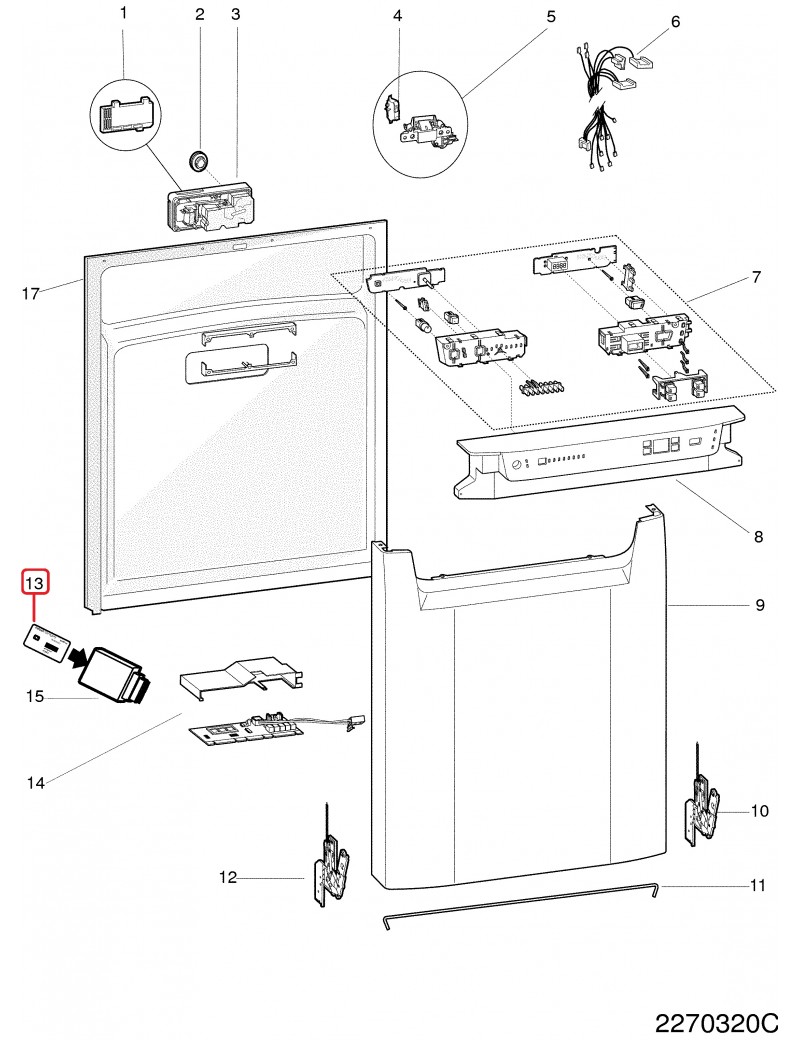 1
2
3
4
5
6
17
7
8
13
9
15
14
10
12
11
2270320C